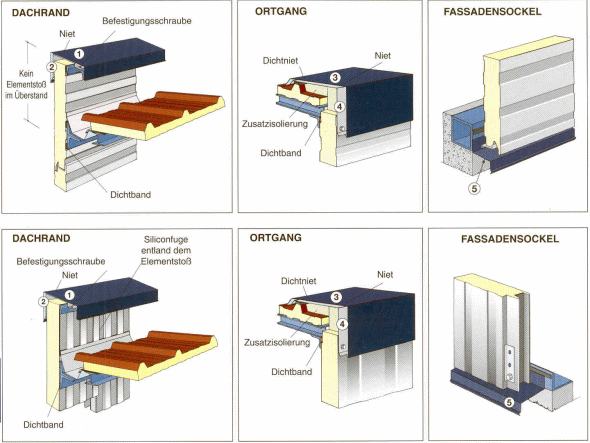 DACHRAND

Befestigungsschraube

Niet

1

2

Kein Elementstoß im Überstand

Dichtband

ORTGANG

Dichtniet

Niet

3

4

Zusatzisolierung

Dichtband

FASSADENSOCKEL

5

DACHRAND

Siliconfuge entland dem Elementstoß

Befestigungsschraube

Niet

1

2

Dichtband

ORTGANG

Dichtniet

Niet

3

4

Zusatzisolierung

Dichtband

FASSADENSOCKEL

5