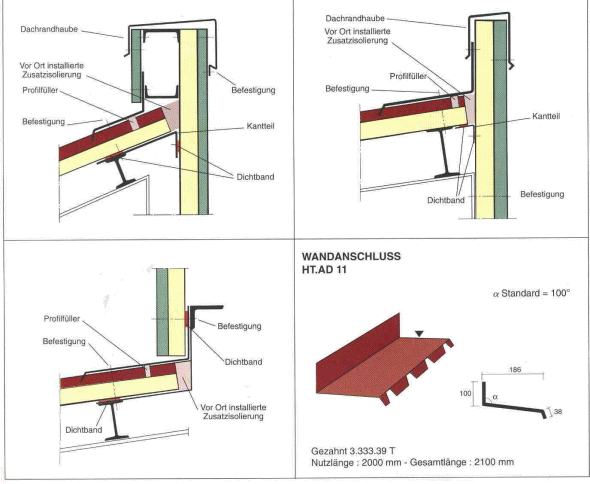 Dachrandhaube

Vor Ort installierte Zusatzisolierung

Profilfüller

Befestigung

Befestigung

Kantteil

Dichtband

Dachrandhaube

Vor Ort installierte Zusatzisolierung

Profilfüller

Befestigung

Kantteil

Dichtband

Befestigung

Profilfüller

Befestigung

Befestigung

Dichtband

Vor Ort installierte Zusatzisolierung

Dichtband

WANDANSCHLUSS
HT.AD 11

$\alpha$ Standard = 100°

186

100

$\alpha$

38

Gezahnt 3.333.39 T
Nutzlänge : 2000 mm - Gesamtlänge : 2100 mm